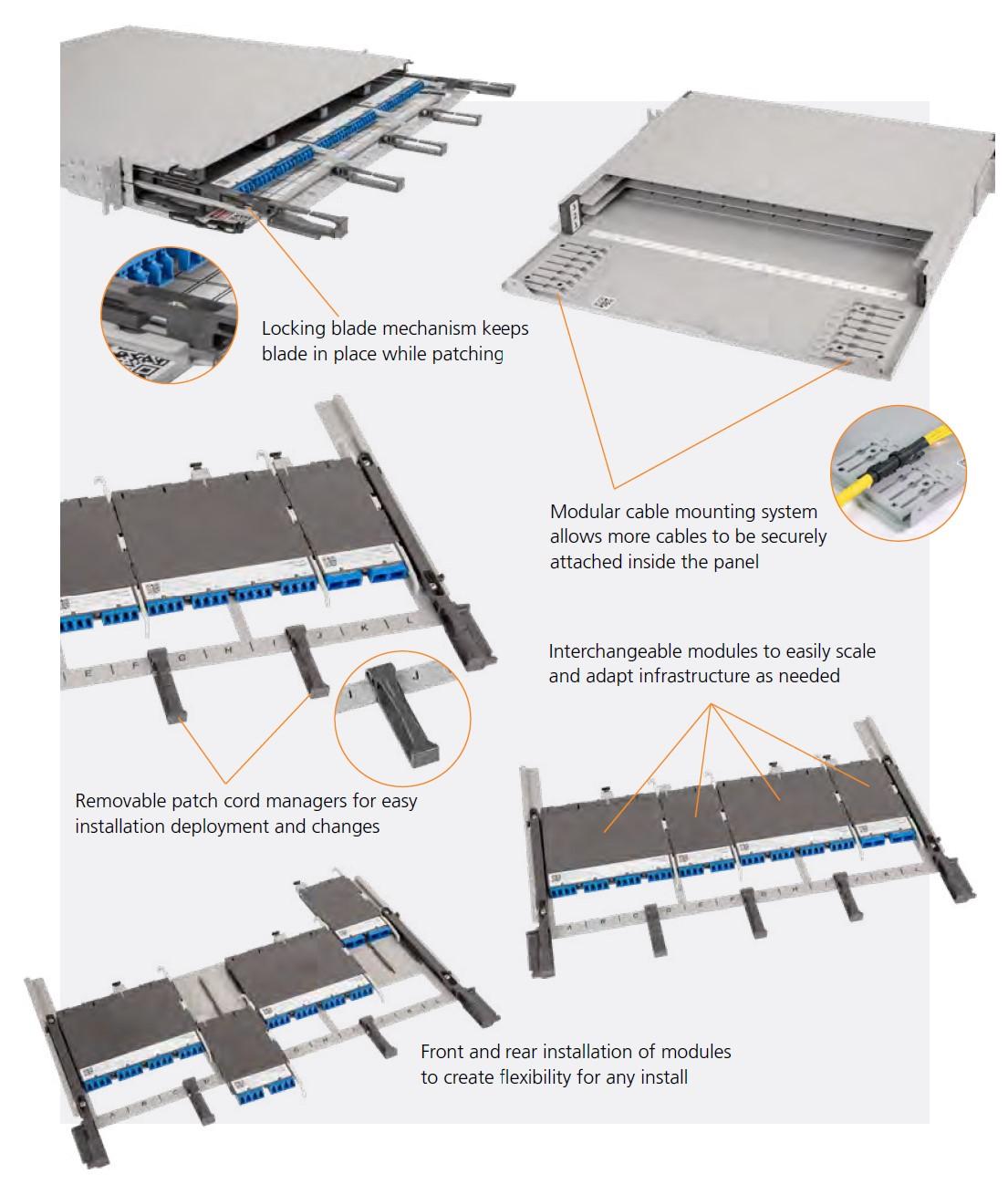 Locking blade mechanism keeps blade in place while patching

Modular cable mounting system allows more cables to be securely attached inside the panel

Interchangeable modules to easily scale and adapt infrastructure as needed

Removable patch cord managers for easy installation deployment and changes

Front and rear installation of modules to create flexibility for any install